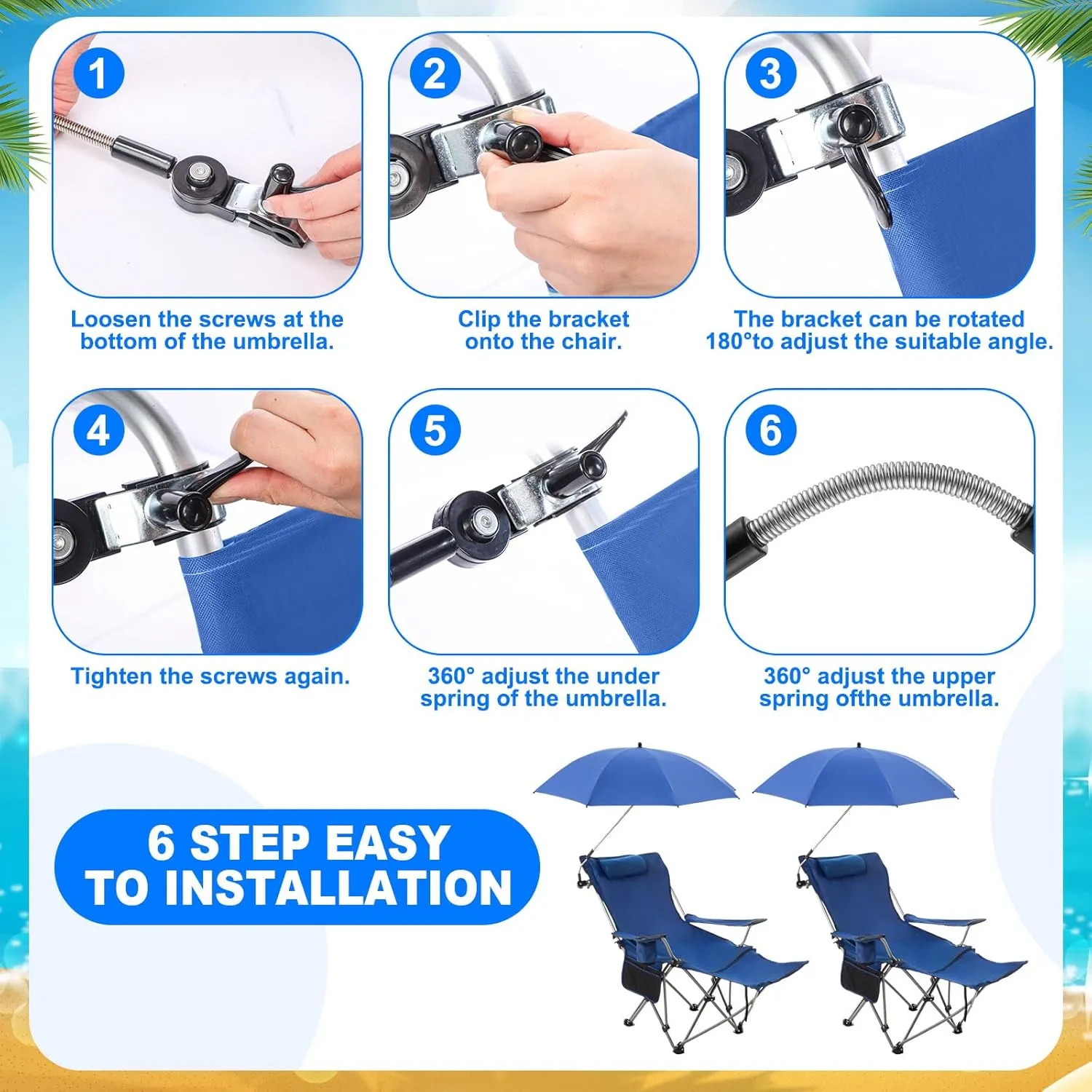 1

Loosen the screws at the bottom of the umbrella.

2

Clip the bracket onto the chair.

3

The bracket can be rotated 180°to adjust the suitable angle.

4

Tighten the screws again.

5

360° adjust the under spring of the umbrella.

6

360° adjust the upper spring ofthe umbrella.

6 STEP EASY TO INSTALLATION