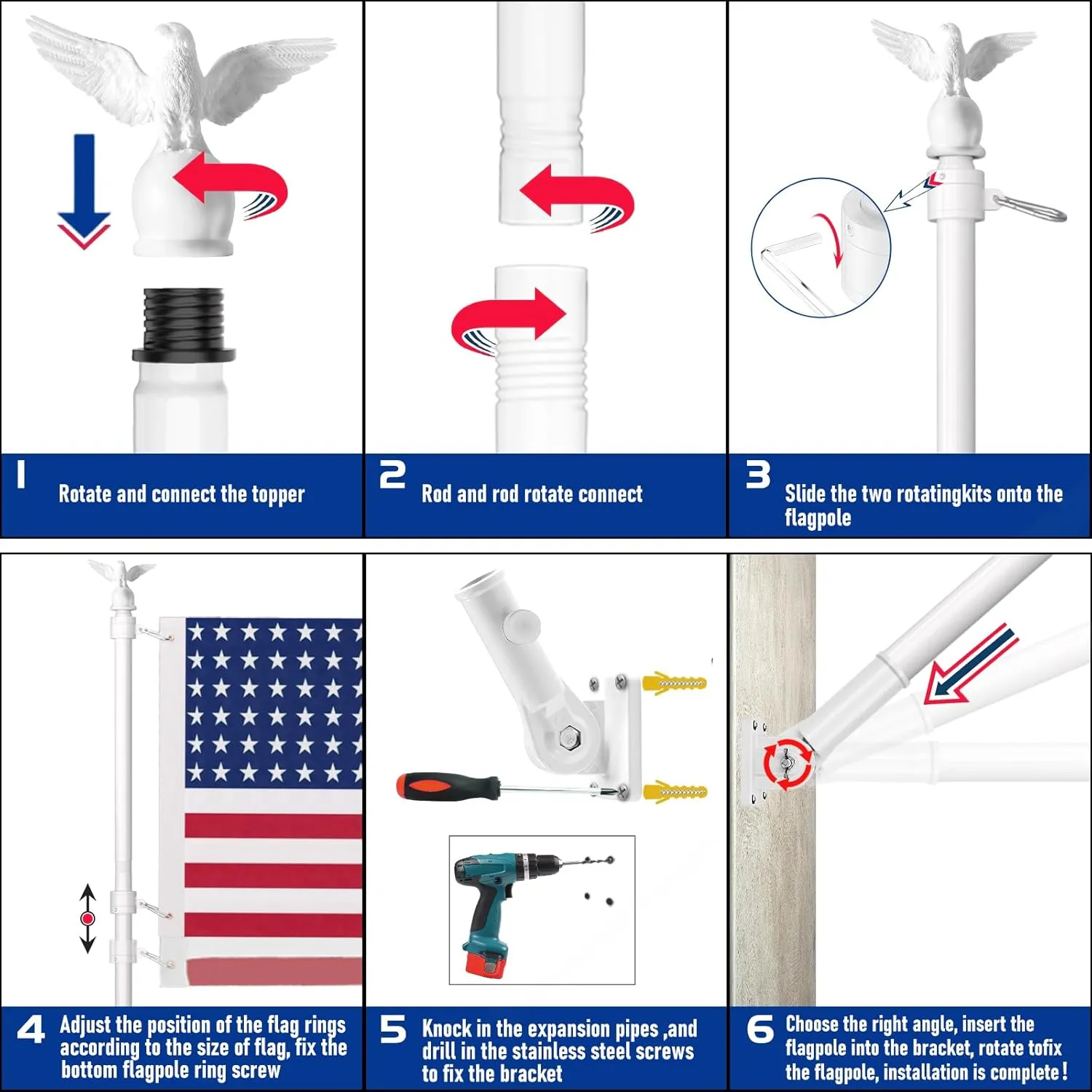 1 Rotate and connect the topper

2 Rod and rod rotate connect

3 Slide the two rotatingkits onto the flagpole

4 Adjust the position of the flag rings according to the size of flag, fix the bottom flagpole ring screw

5 Knock in the expansion pipes ,and drill in the stainless steel screws to fix the bracket

6 Choose the right angle, insert the flagpole into the bracket, rotate tofix the flagpole, installation is complete!