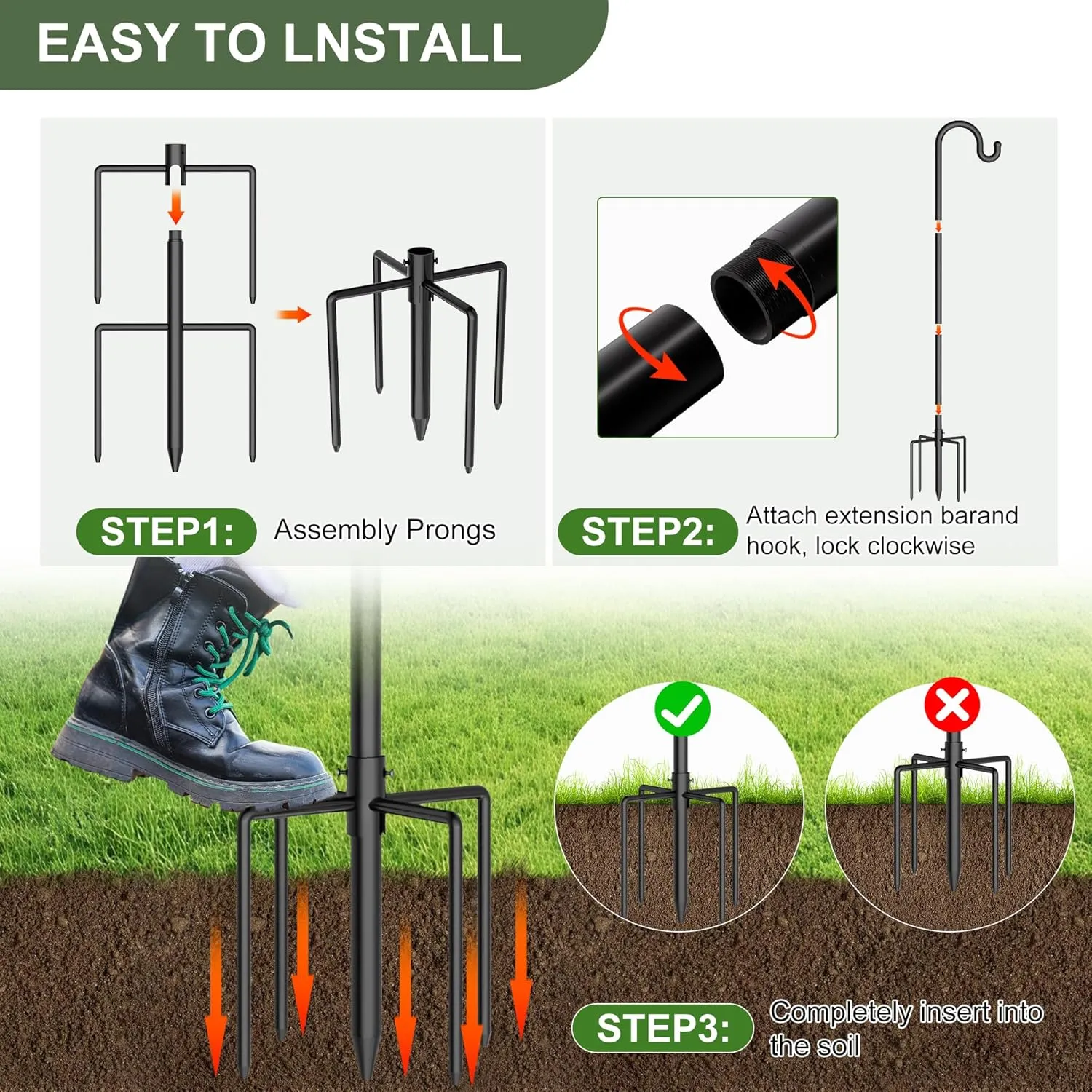 EASY TO LNSTALL

STEP1: Assembly Prongs

STEP2: Attach extension barand hook, lock clockwise

STEP3: Completely insert into the soil