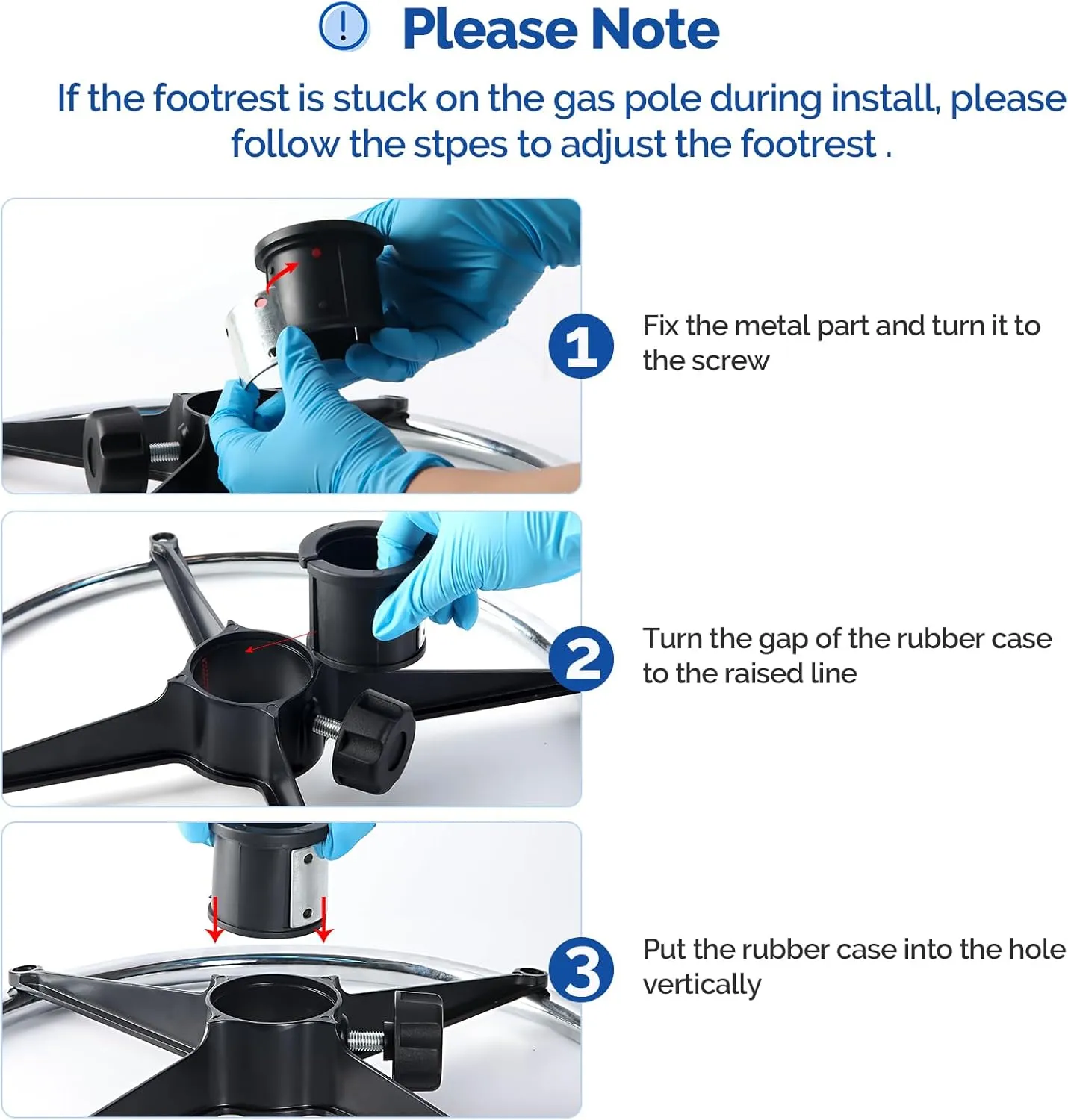 Please Note

If the footrest is stuck on the gas pole during install, please follow the stpes to adjust the footrest .

1 Fix the metal part and turn it to the screw

2 Turn the gap of the rubber case to the raised line

3 Put the rubber case into the hole vertically