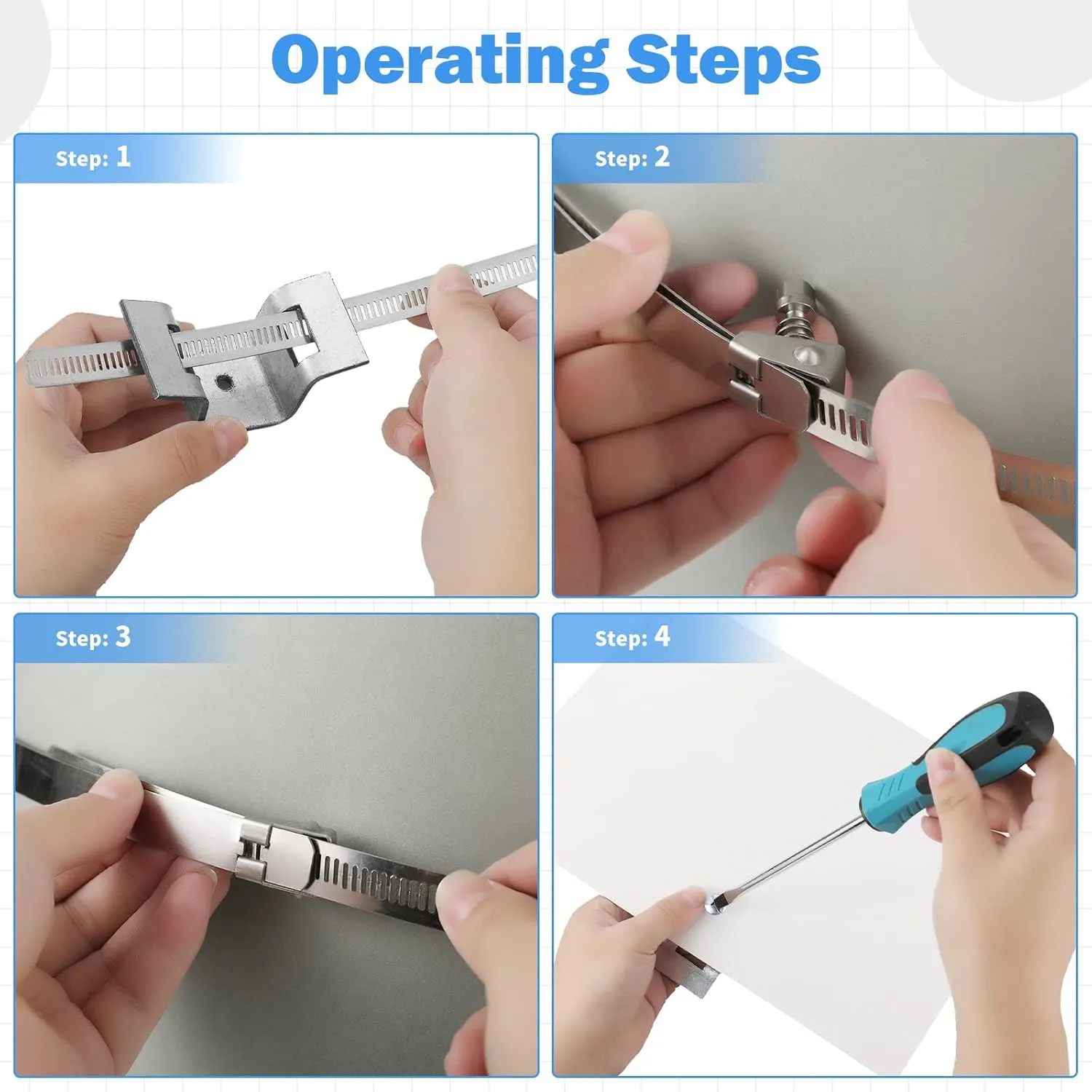 Operating Steps

Step: 1

Step: 2

Step: 3

Step: 4