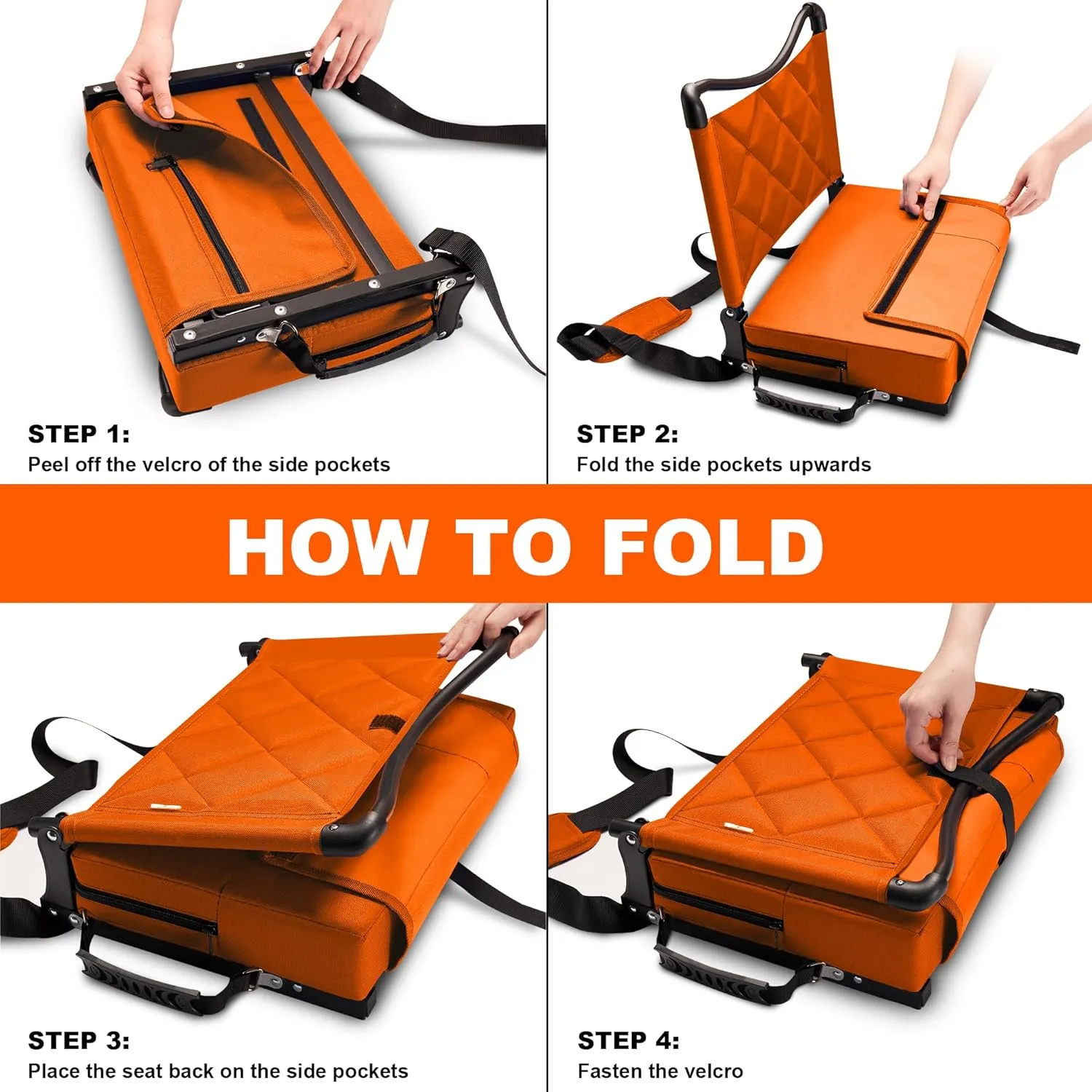 STEP 1:
Peel off the velcro of the side pockets

STEP 2:
Fold the side pockets upwards

HOW TO FOLD

STEP 3:
Place the seat back on the side pockets

STEP 4:
Fasten the velcro